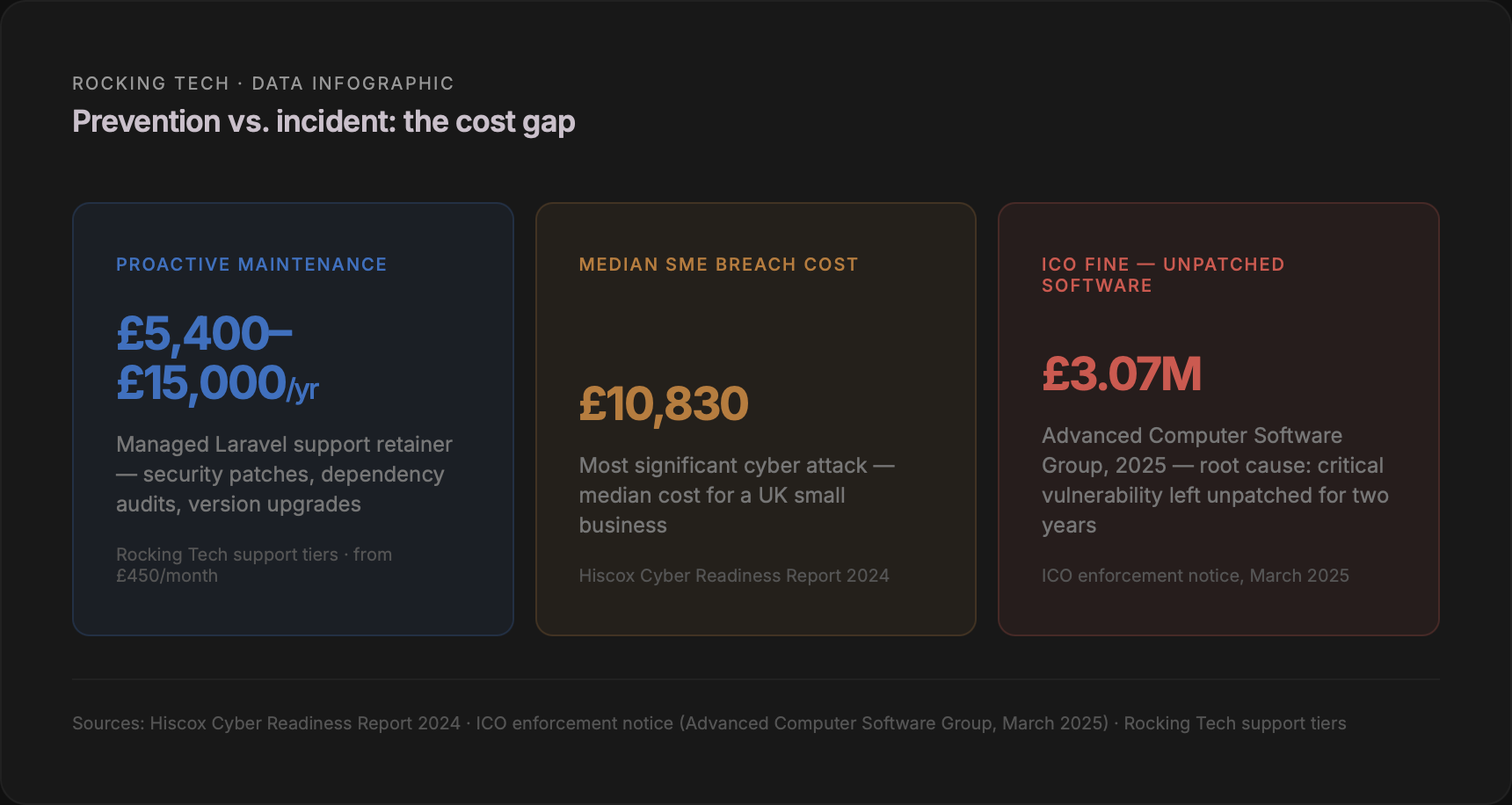 ROCKING TECH · DATA INFOGRAPHIC
Prevention vs. incident: the cost gap

PROACTIVE MAINTENANCE

£5,400–£15,000/yr

Managed Laravel support retainer — security patches, dependency audits, version upgrades

Rocking Tech support tiers · from £450/month

MEDIAN SME BREACH COST

£10,830

Most significant cyber attack — median cost for a UK small business

Hiscox Cyber Readiness Report 2024

ICO FINE — UNPATCHED SOFTWARE

£3.07M

Advanced Computer Software Group, 2025 — root cause: critical vulnerability left unpatched for two years

ICO enforcement notice, March 2025

Sources: Hiscox Cyber Readiness Report 2024 · ICO enforcement notice (Advanced Computer Software Group, March 2025) · Rocking Tech support tiers