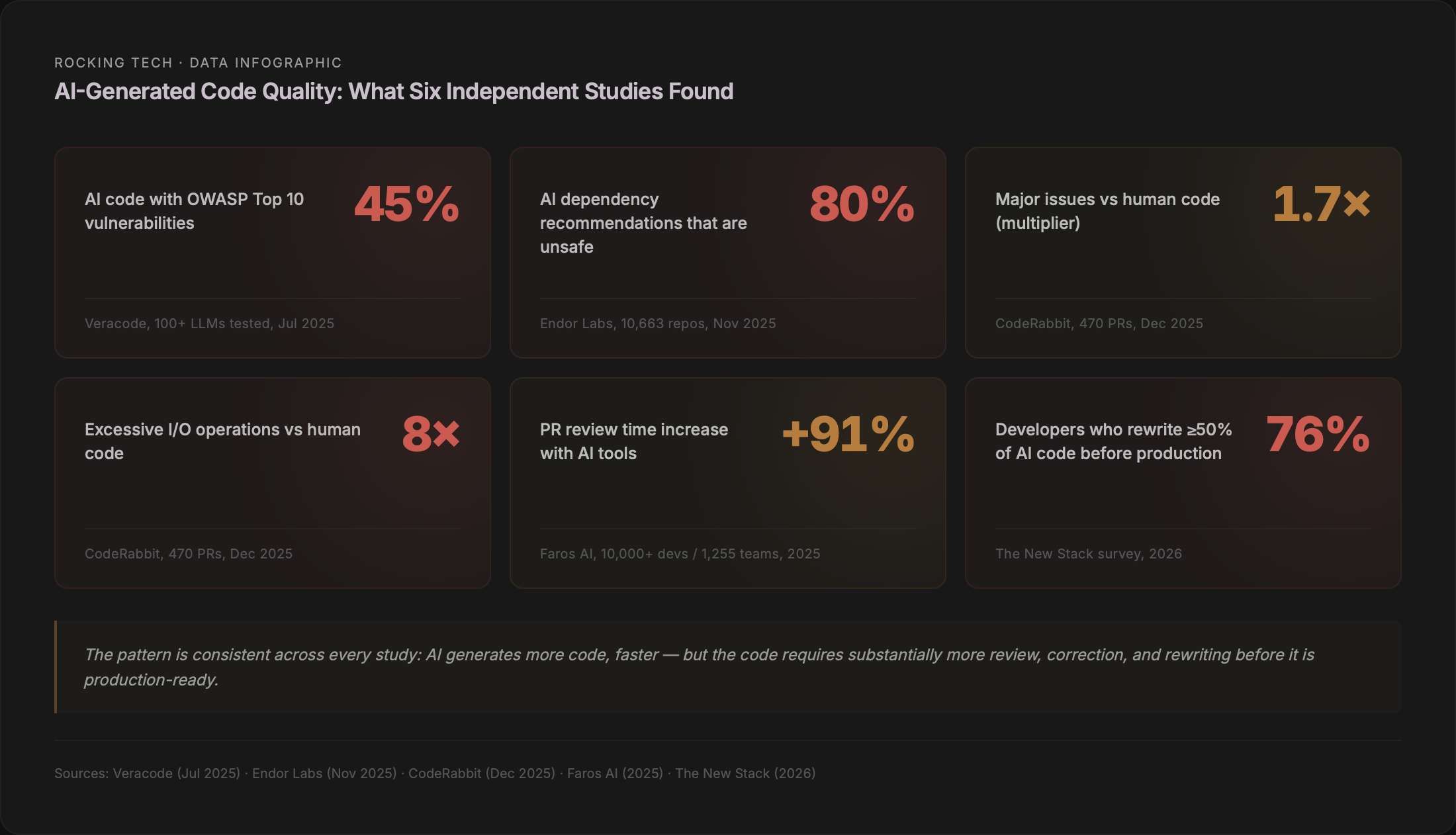 ROCKING TECH · DATA INFOGRAPHIC

AI-Generated Code Quality: What Six Independent Studies Found

AI code with OWASP Top 10 vulnerabilities

45%

Veracode, 100+ LLMs tested, Jul 2025

AI dependency recommendations that are unsafe

80%

Endor Labs, 10,663 repos, Nov 2025

Major issues vs human code (multiplier)

1.7×

CodeRabbit, 470 PRs, Dec 2025

Excessive I/O operations vs human code

8×

CodeRabbit, 470 PRs, Dec 2025

PR review time increase with AI tools

+91%

Faros AI, 10,000+ devs / 1,255 teams, 2025

Developers who rewrite ≥50% of AI code before production

76%

The New Stack survey, 2026

The pattern is consistent across every study: AI generates more code, faster — but the code requires substantially more review, correction, and rewriting before it is production-ready.

Sources: Veracode (Jul 2025) · Endor Labs (Nov 2025) · CodeRabbit (Dec 2025) · Faros AI (2025) · The New Stack (2026)